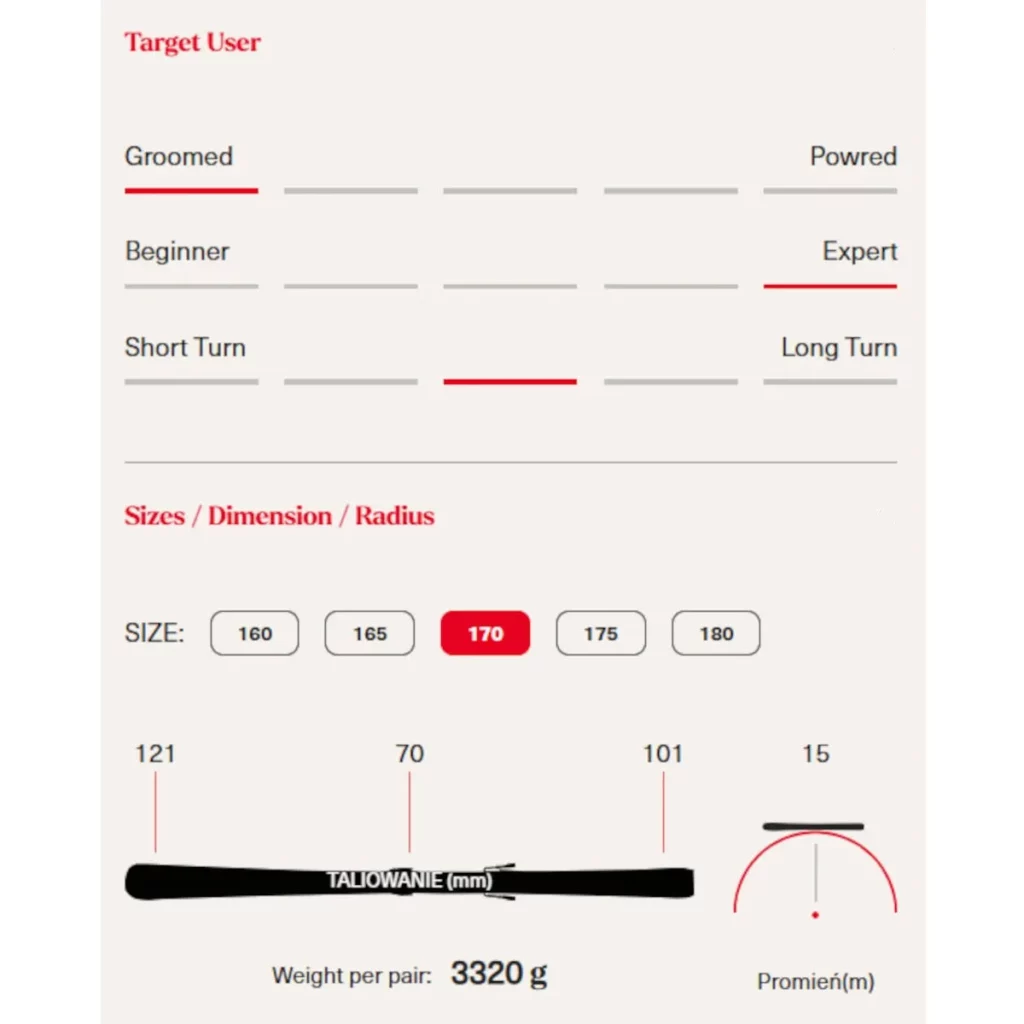 Target User

Groomed Powred

Beginner Expert

Short Turn Long Turn

Sizes / Dimension / Radius

SIZE: 160 165 170 175 180

121 70 101 15

TALIOWANIE (mm)

Weight per pair: 3320 g

Promień(m)