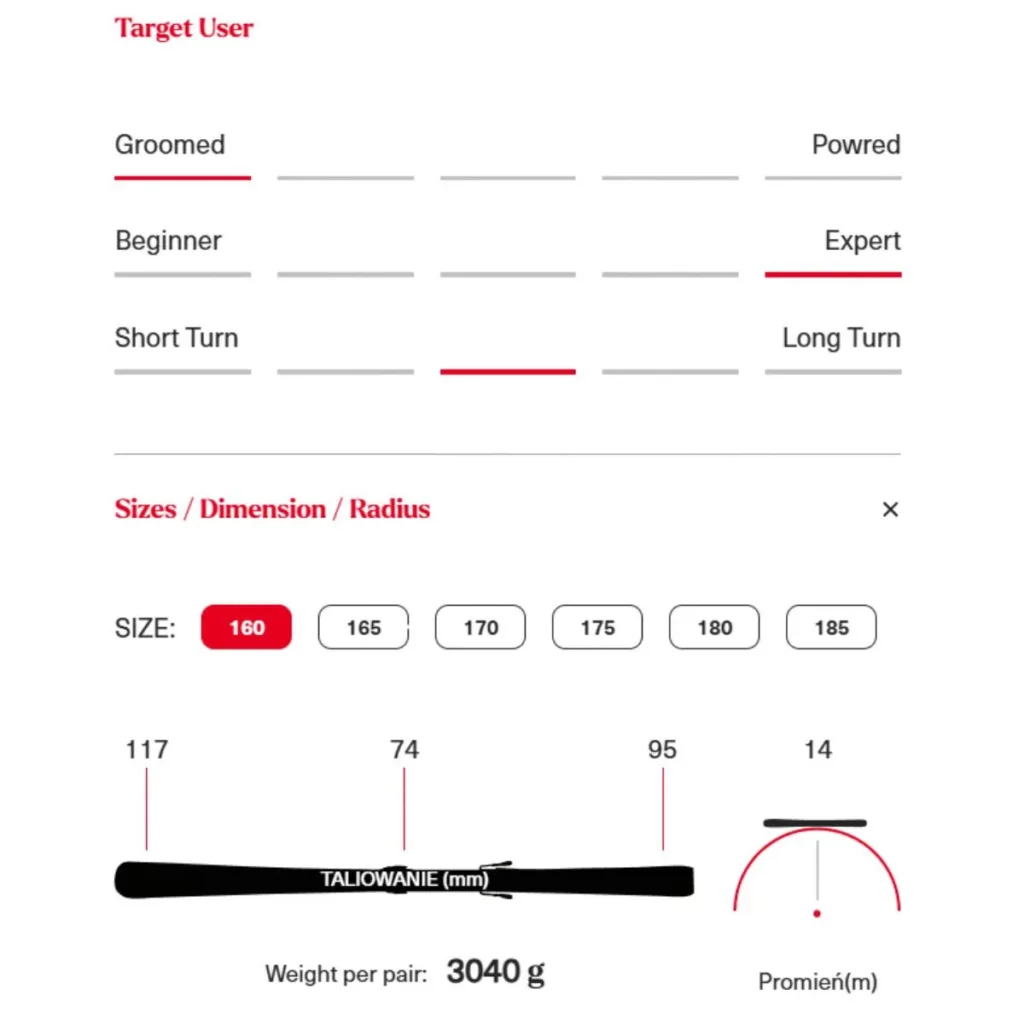 Target User

Groomed

Powred

Beginner

Expert

Short Turn

Long Turn

Sizes / Dimension / Radius

×

SIZE: 160 165 170 175 180 185

117

74

95

14

TALIOWANIE (mm)

Weight per pair: 3040 g

Promień(m)